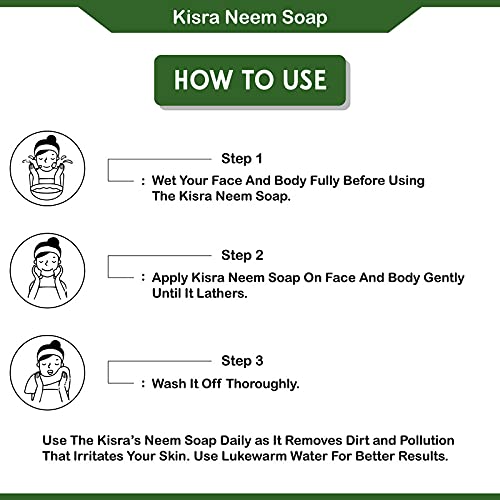 Kisra Neem Soap

HOW TO USE

Step 1

: Wet Your Face And Body Fully Before Using The Kisra Neem Soap.

Step 2

: Apply Kisra Neem Soap On Face And Body Gently Until It Lathers.

Step 3

: Wash It Off Thoroughly.

Use The Kisra's Neem Soap Daily as It Removes Dirt and Pollution That Irritates Your Skin. Use Lukewarm Water For Better Results.