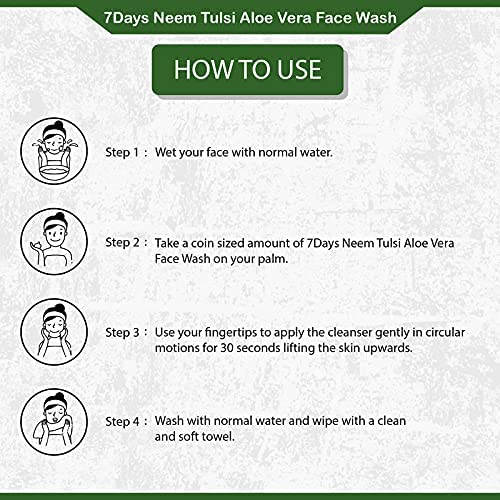 7Days Neem Tulsi Aloe Vera Face Wash

HOW TO USE

Step 1 : Wet your face with normal water.

Step 2 : Take a coin sized amount of 7Days Neem Tulsi Aloe Vera Face Wash on your palm.

Step 3 : Use your fingertips to apply the cleanser gently in circular motions for 30 seconds lifting the skin upwards.

Step 4 : Wash with normal water and wipe with a clean and soft towel.