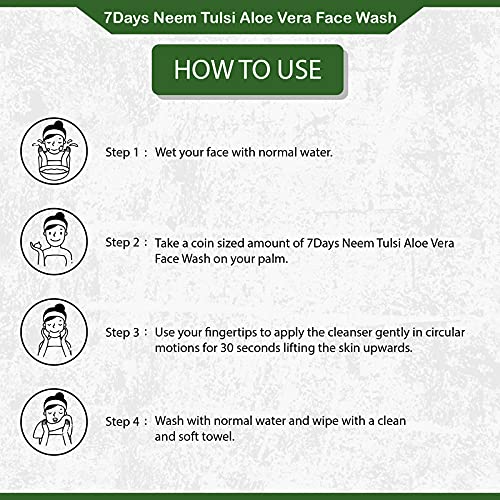 7Days Neem Tulsi Aloe Vera Face Wash

HOW TO USE

Step 1 : Wet your face with normal water.

Step 2 : Take a coin sized amount of 7Days Neem Tulsi Aloe Vera Face Wash on your palm.

Step 3 : Use your fingertips to apply the cleanser gently in circular motions for 30 seconds lifting the skin upwards.

Step 4 : Wash with normal water and wipe with a clean and soft towel.