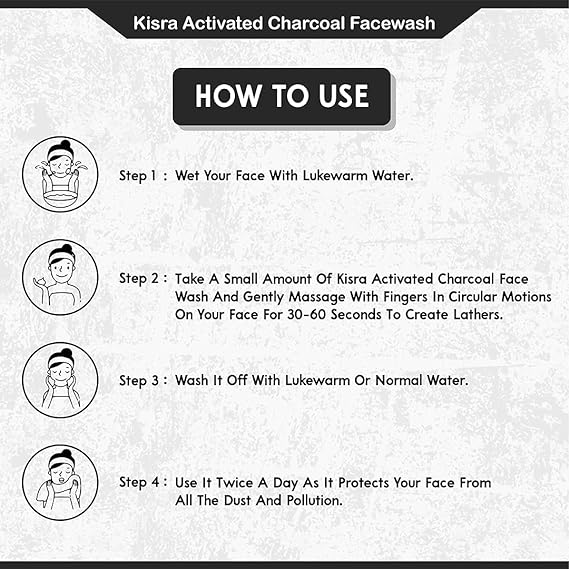 Kisra Activated Charcoal Facewash

HOW TO USE

Step 1 : Wet Your Face With Lukewarm Water.

Step 2 : Take A Small Amount Of Kisra Activated Charcoal Face Wash And Gently Massage With Fingers In Circular Motions On Your Face For 30-60 Seconds To Create Lathers.

Step 3 : Wash It Off With Lukewarm Or Normal Water.

Step 4 : Use It Twice A Day As It Protects Your Face From All The Dust And Pollution.