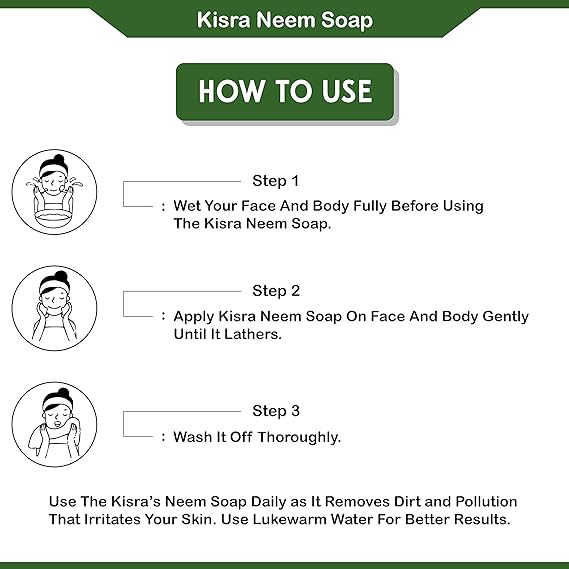 Kisra Neem Soap

HOW TO USE

Step 1

: Wet Your Face And Body Fully Before Using The Kisra Neem Soap.

Step 2

: Apply Kisra Neem Soap On Face And Body Gently Until It Lathers.

Step 3

: Wash It Off Thoroughly.

Use The Kisra's Neem Soap Daily as It Removes Dirt and Pollution That Irritates Your Skin. Use Lukewarm Water For Better Results.